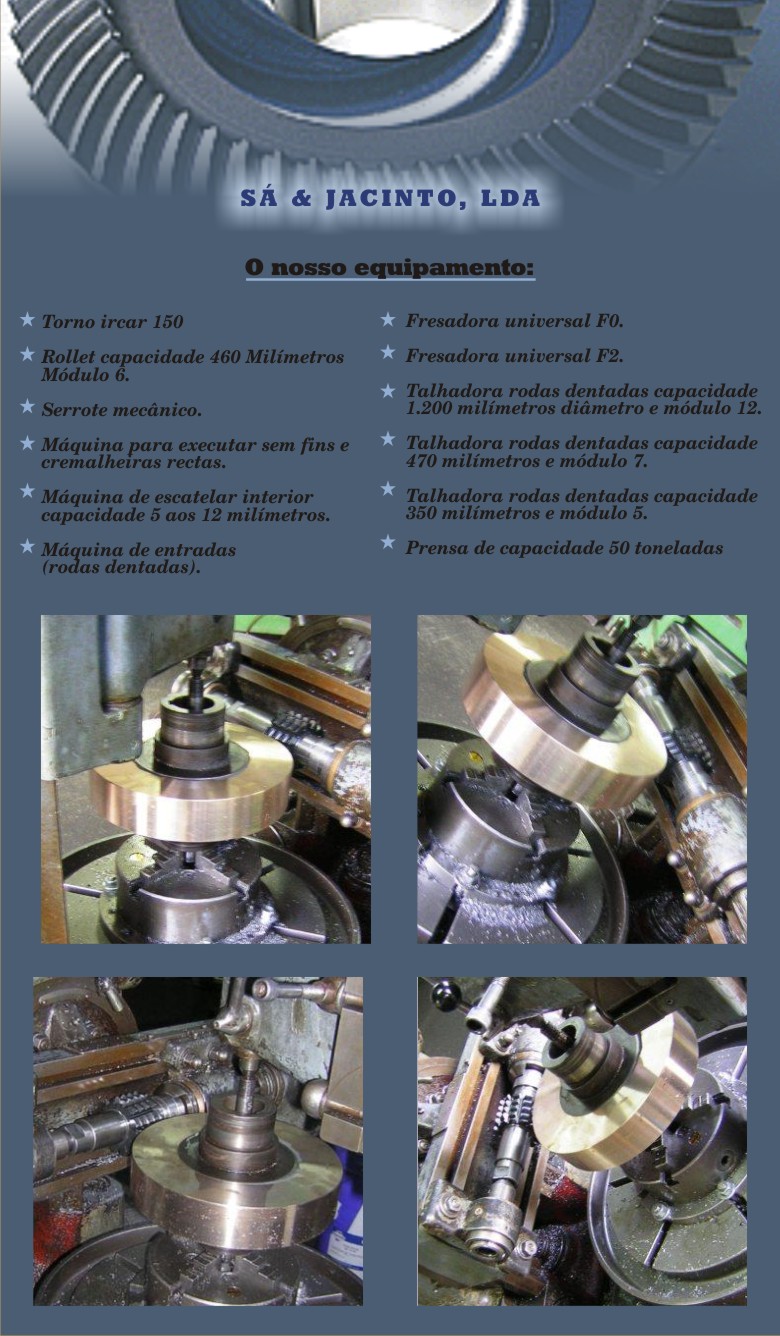 SÁ & JACINTO, LDA

O nosso equipamento:

★ Torno ircar 150

★ Rollet capacidade 460 Milímetros Módulo 6.

★ Serrote mecânico.

★ Máquina para executar sem fins e cremalheiras rectas.

★ Máquina de escatelar interior capacidade 5 aos 12 milímetros.

★ Máquina de entradas (rodas dentadas).

★ Fresadora universal F0.

★ Fresadora universal F2.

★ Talhadora rodas dentadas capacidade 1.200 milímetros diâmetro e módulo 12.

★ Talhadora rodas dentadas capacidade 470 milímetros e módulo 7.

★ Talhadora rodas dentadas capacidade 350 milímetros e módulo 5.

★ Prensa de capacidade 50 toneladas