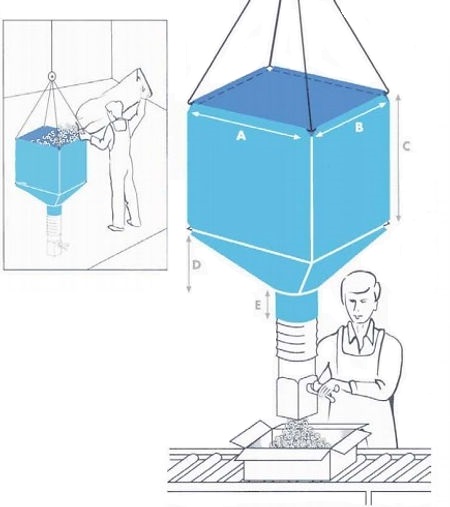 A
B
C
D
E